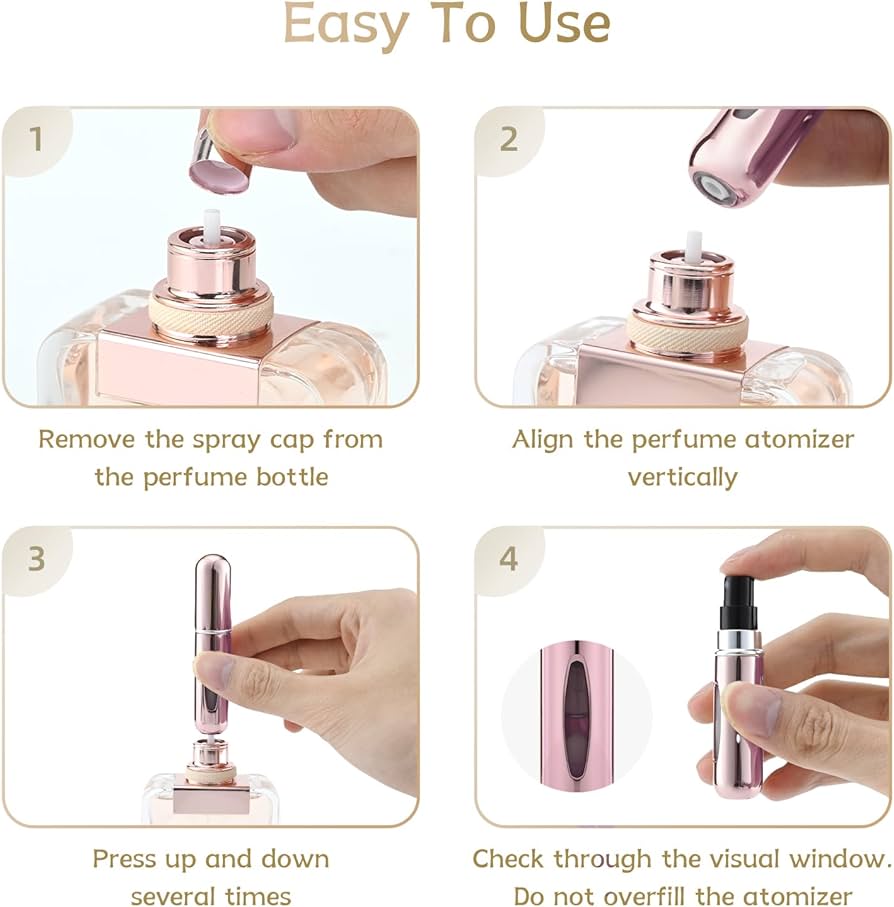 Easy To Use

1

Remove the spray cap from the perfume bottle

2

Align the perfume atomizer vertically

3

Press up and down several times

4

Check through the visual window. Do not overfill the atomizer